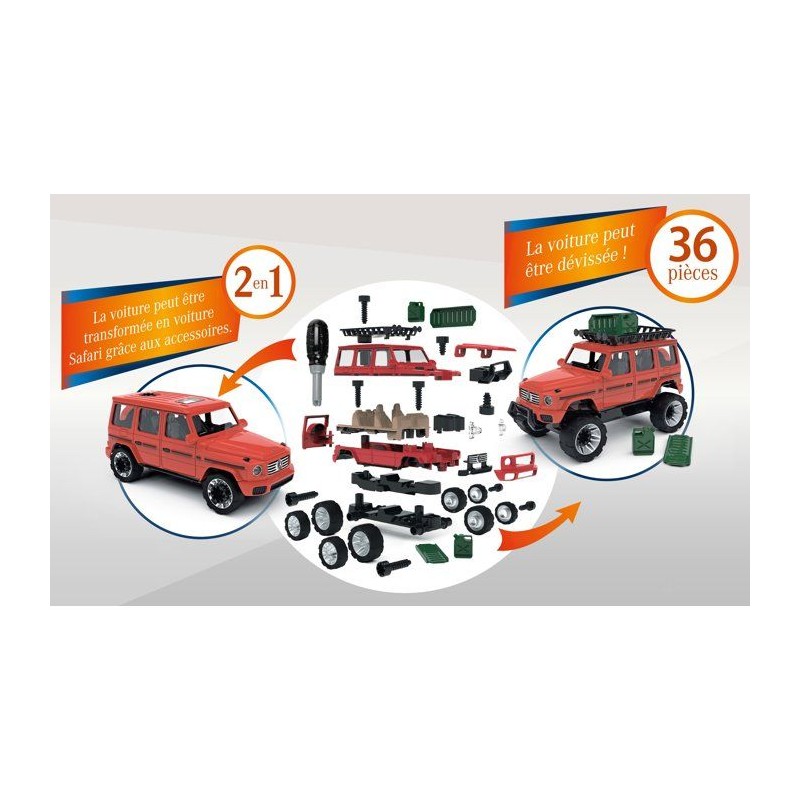 La voiture peut être transformée en voiture Safari grâce aux accessoires.

2 en 1

La voiture peut être dévissée !

36 pièces