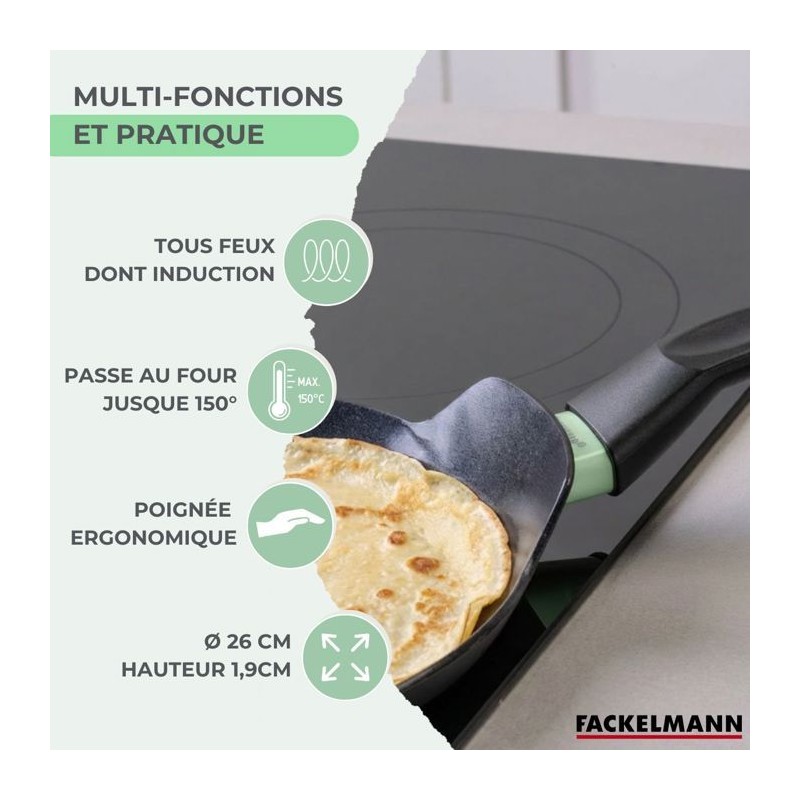 MULTI-FONCTIONS
ET PRATIQUE

TOUS FEUX
DONT INDUCTION

PASSE AU FOUR
JUSQUE 150°

MAX.
150°C

POIGNÉE
ERGONOMIQUE

Ø 26 CM
HAUTEUR 1,9CM

FACKELMANN