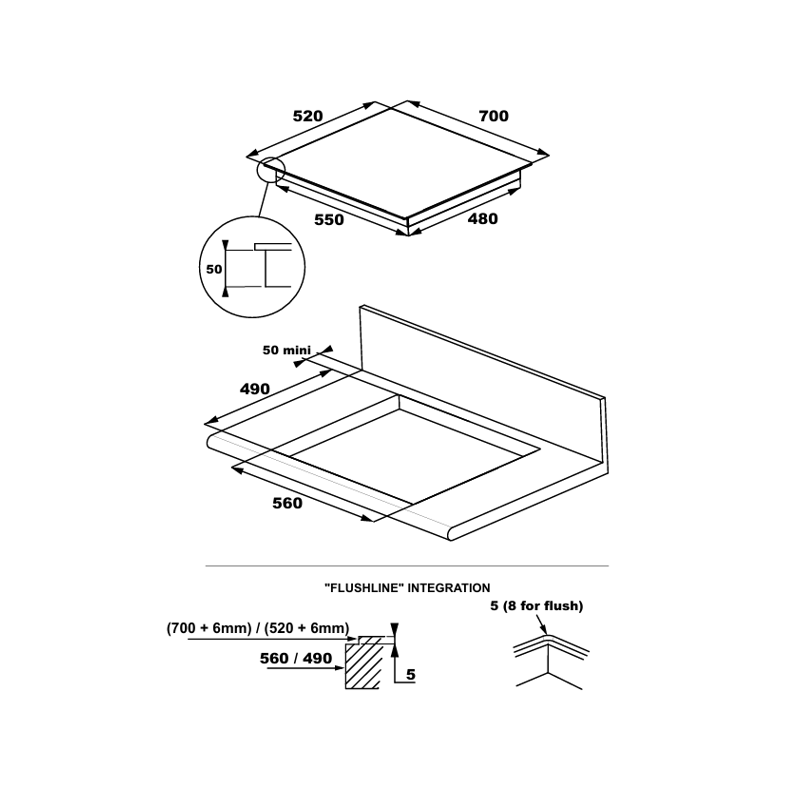 520

700

550

480

50

50 mini

490

560

"FLUSHLINE" INTEGRATION

(700 + 6mm) / (520 + 6mm)

560 / 490

5

5 (8 for flush)