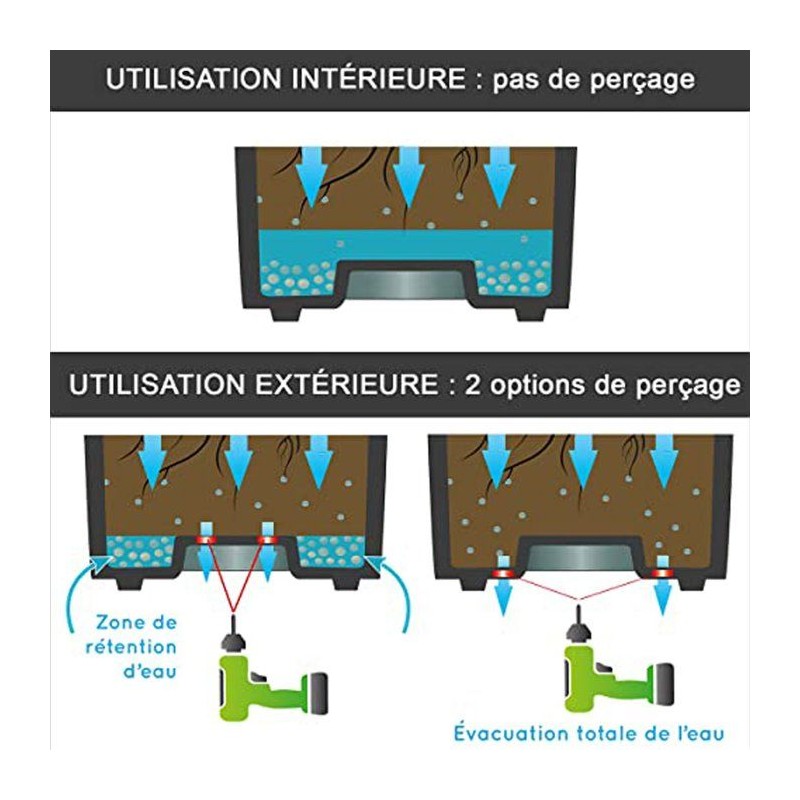 UTILISATION INTÉRIEURE : pas de perçage

UTILISATION EXTÉRIEURE : 2 options de perçage

Zone de rétention d'eau

Évacuation totale de l'eau