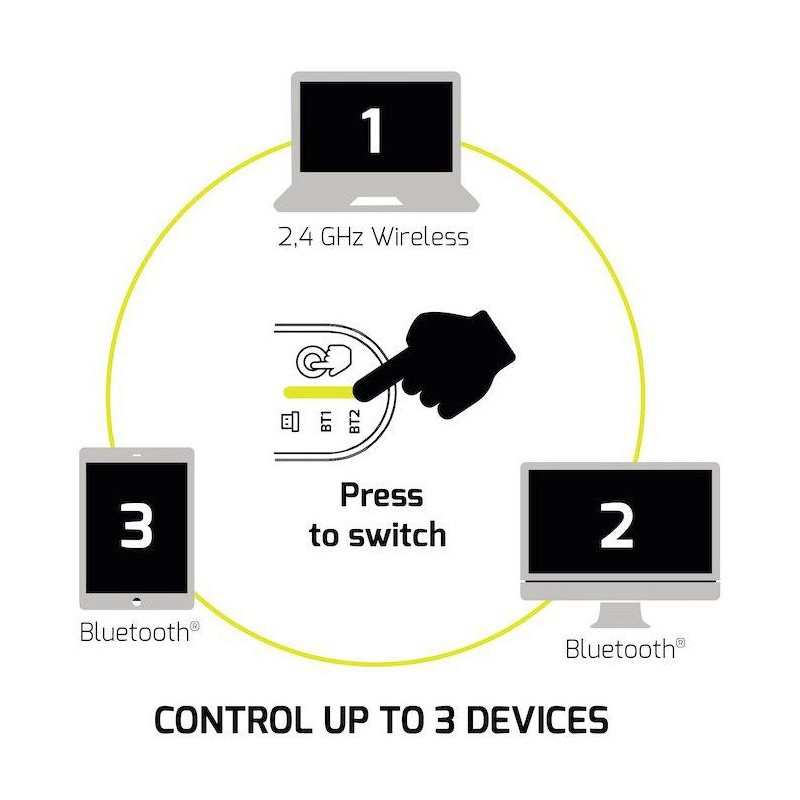 1

2,4 GHz Wireless

BT1 BT2

Press to switch

3

Bluetooth®

2

Bluetooth®

CONTROL UP TO 3 DEVICES