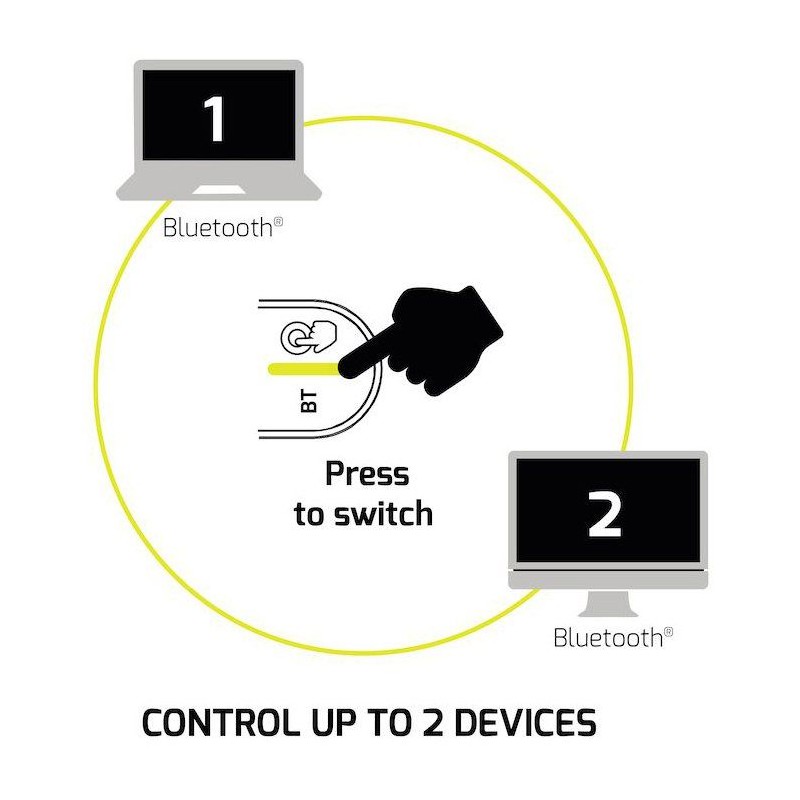 1

Bluetooth®

BT

Press to switch

2

Bluetooth®

CONTROL UP TO 2 DEVICES