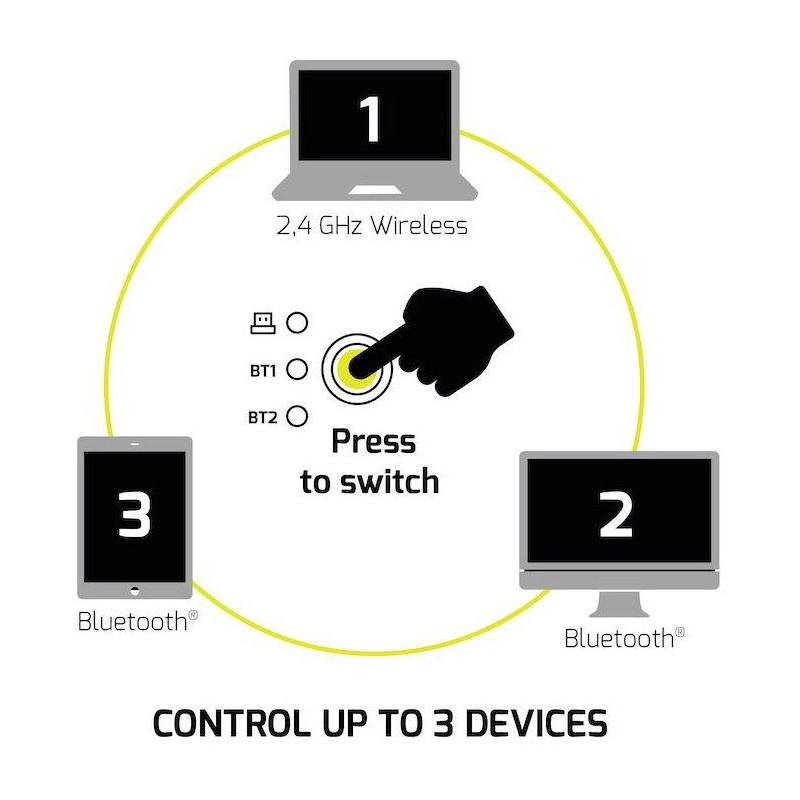 1

2,4 GHz Wireless

BT1

BT2

Press to switch

3

Bluetooth®

2

Bluetooth®

CONTROL UP TO 3 DEVICES