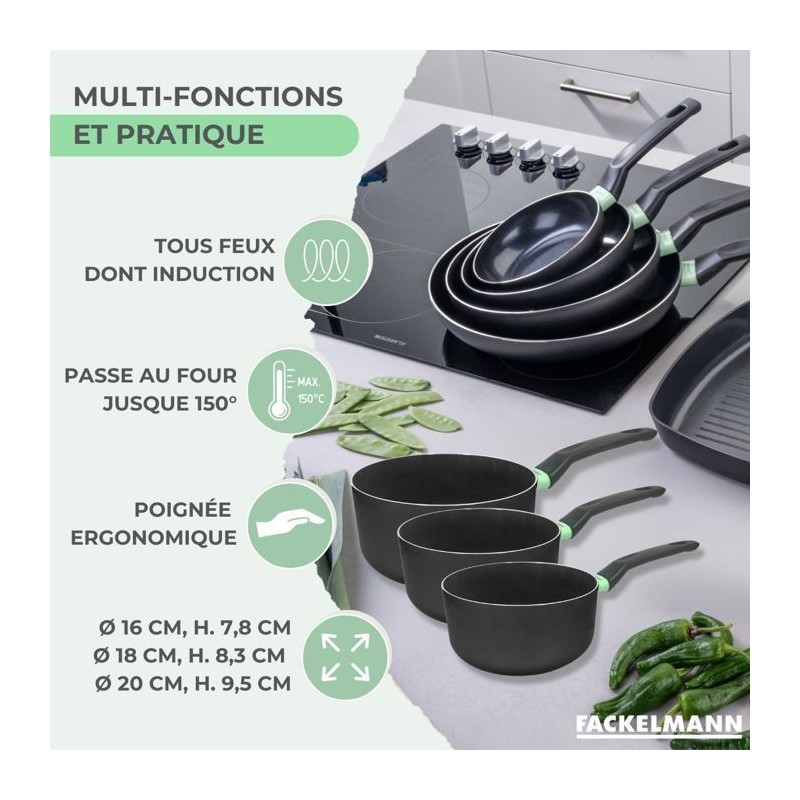 MULTI-FONCTIONS
ET PRATIQUE

TOUS FEUX
DONT INDUCTION

PASSE AU FOUR
JUSQUE 150°

MAX.
150°C

POIGNÉE
ERGONOMIQUE

Ø 16 CM, H. 7,8 CM
Ø 18 CM, H. 8,3 CM
Ø 20 CM, H. 9,5 CM

FACKELMANN