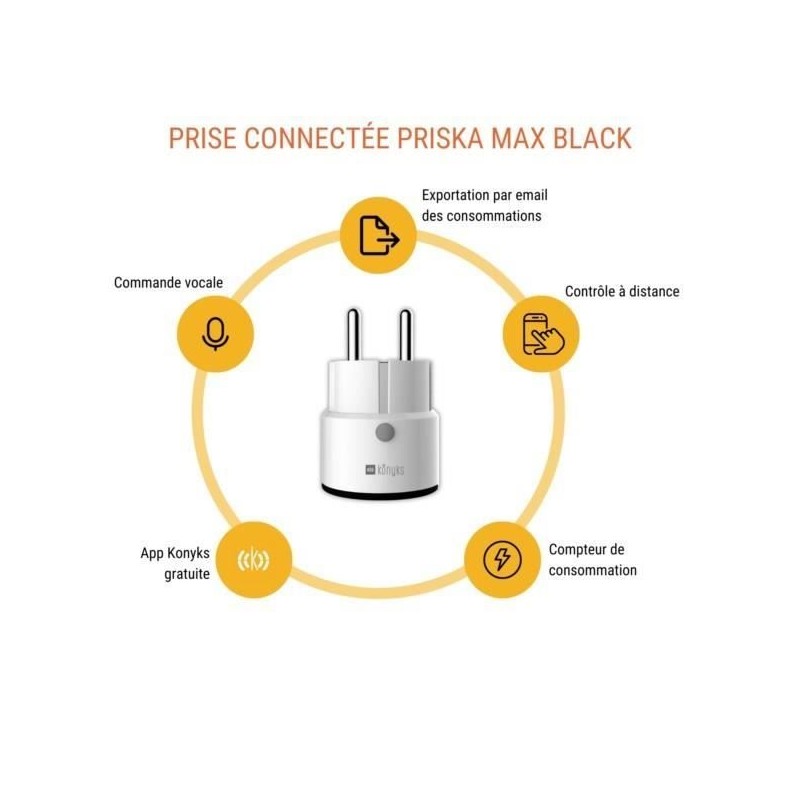 PRISE CONNECTÉE PRISKA MAX BLACK

Exportation par email des consommations

Commande vocale

Contrôle à distance

konyks

App Konyks gratuite

Compteur de consommation