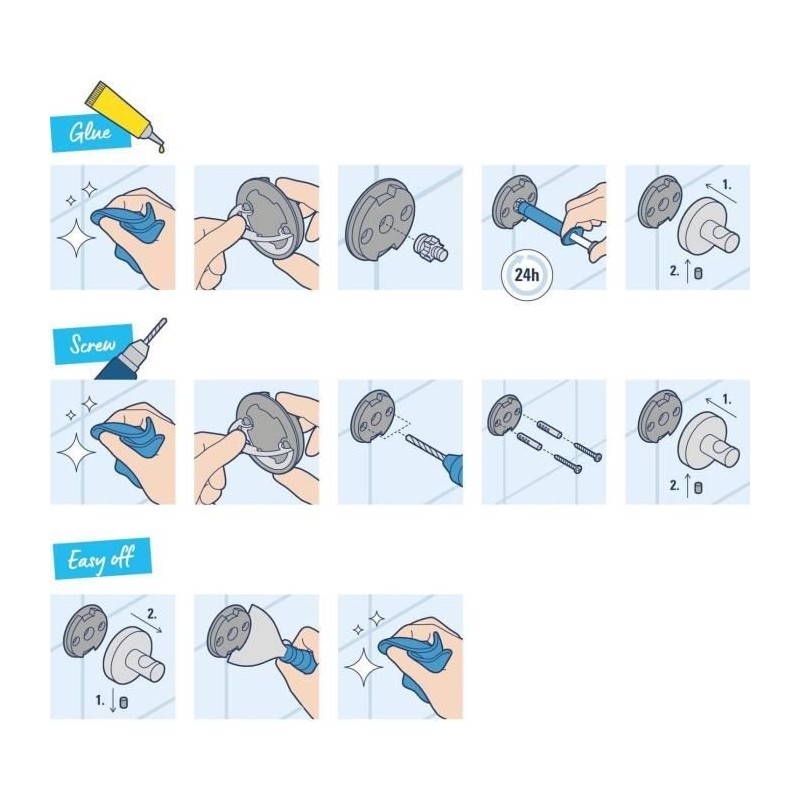 Glue

24h

1.

2.

Screw

1.

2.

Easy off

2.

1.