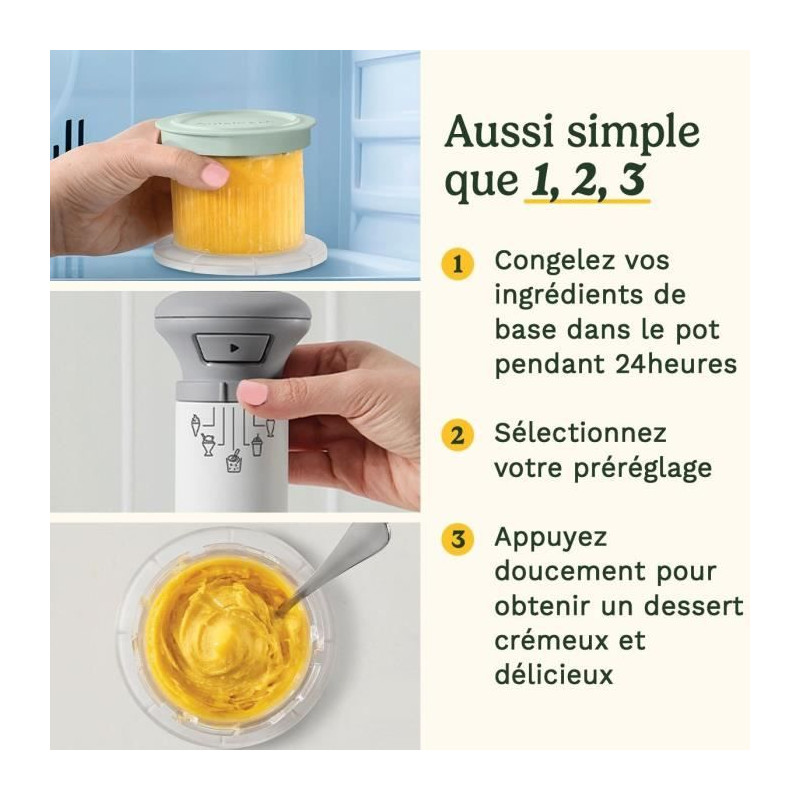 Aussi simple que 1, 2, 3

1 Congelez vos ingrédients de base dans le pot pendant 24heures

2 Sélectionnez votre préréglage

3 Appuyez doucement pour obtenir un dessert crémeux et délicieux