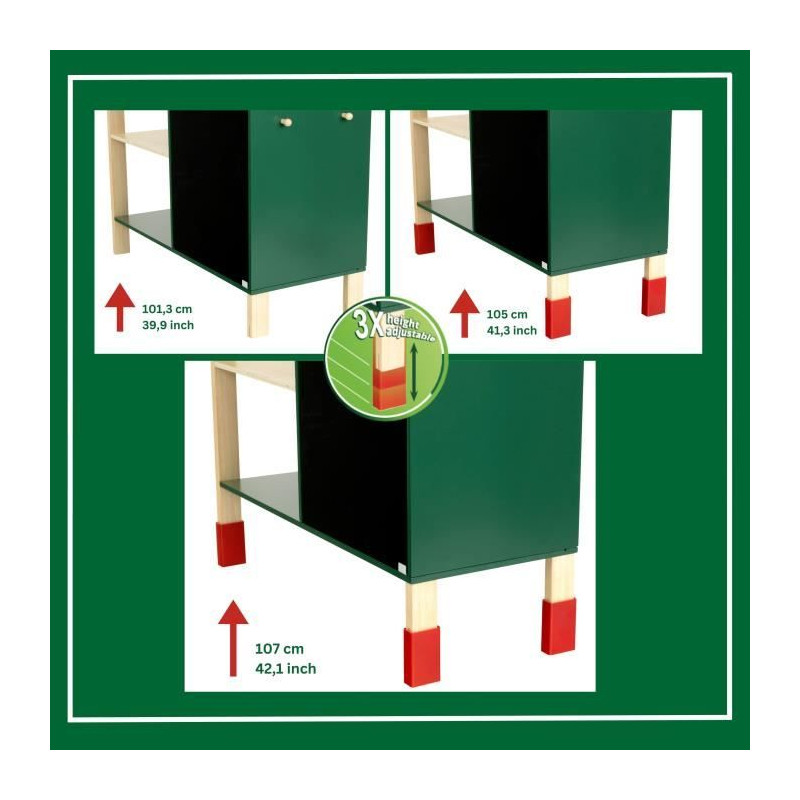 101,3 cm
39,9 inch

105 cm
41,3 inch

3X height adjustable

107 cm
42,1 inch