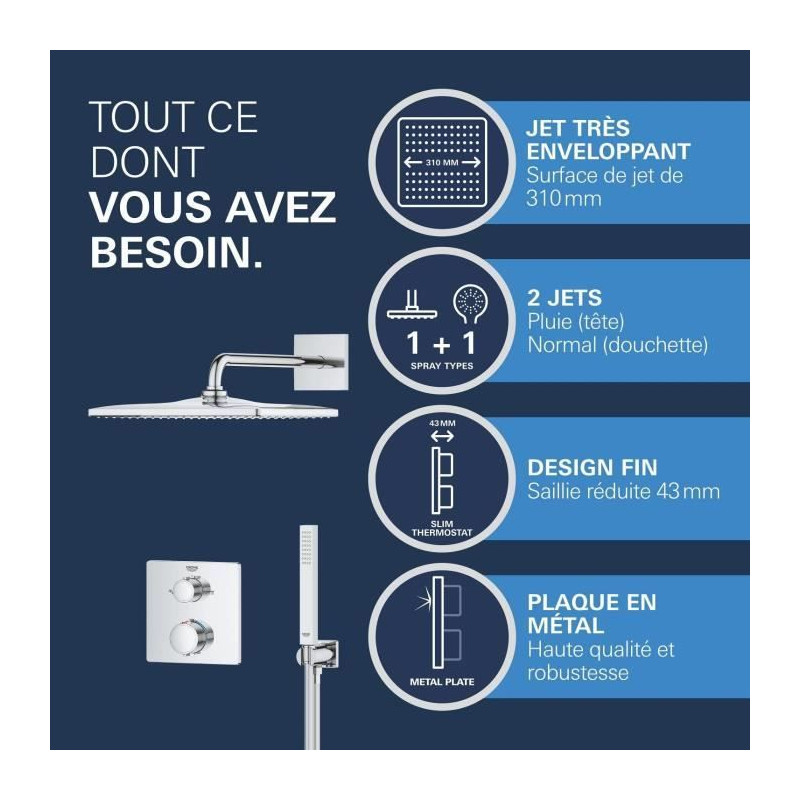 TOUT CE DONT VOUS AVEZ BESOIN.

310 MM

JET TRÈS ENVELOPPANT
Surface de jet de 310 mm

1 + 1
SPRAY TYPES

2 JETS
Pluie (tête)
Normal (douchette)

43 MM

SLIM THERMOSTAT

DESIGN FIN
Saillie réduite 43 mm

METAL PLATE

PLAQUE EN MÉTAL
Haute qualité et robustesse

GROHE