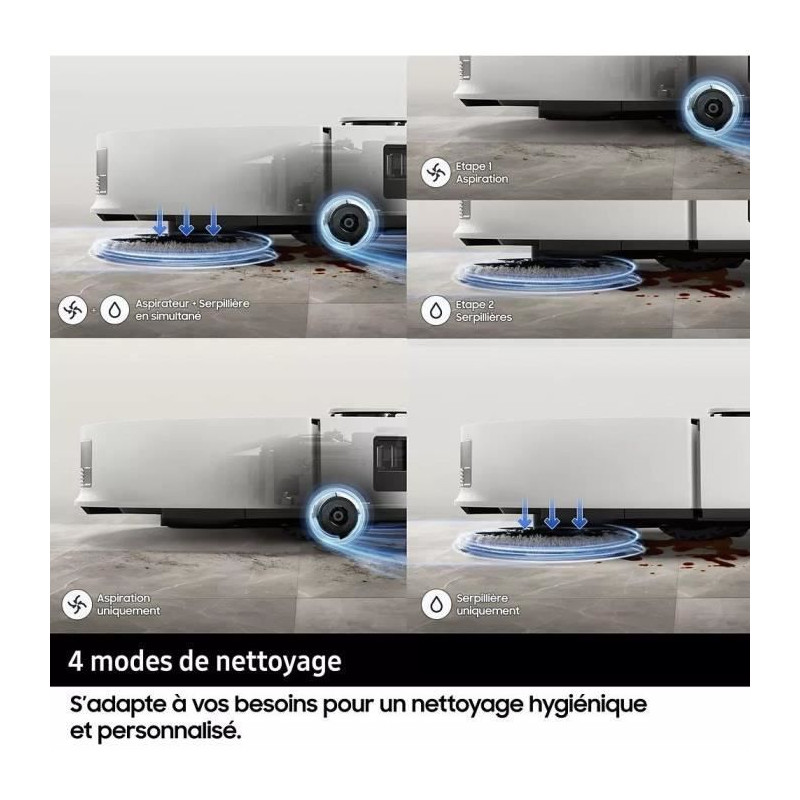 Aspirateur + Serpillière en simultané

Etape 1
Aspiration

Etape 2
Serpillières

Aspiration uniquement

Serpillière uniquement

4 modes de nettoyage

S'adapte à vos besoins pour un nettoyage hygiénique et personnalisé.