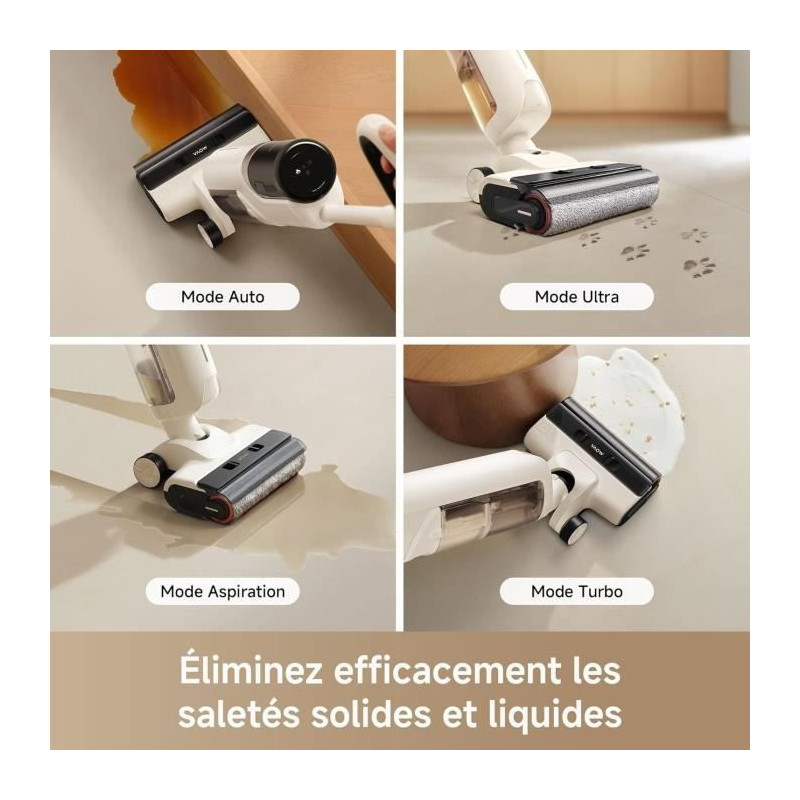 MOVA

Mode Auto

Mode Ultra

Mode Aspiration

MOVA

Mode Turbo

Éliminez efficacement les saletés solides et liquides