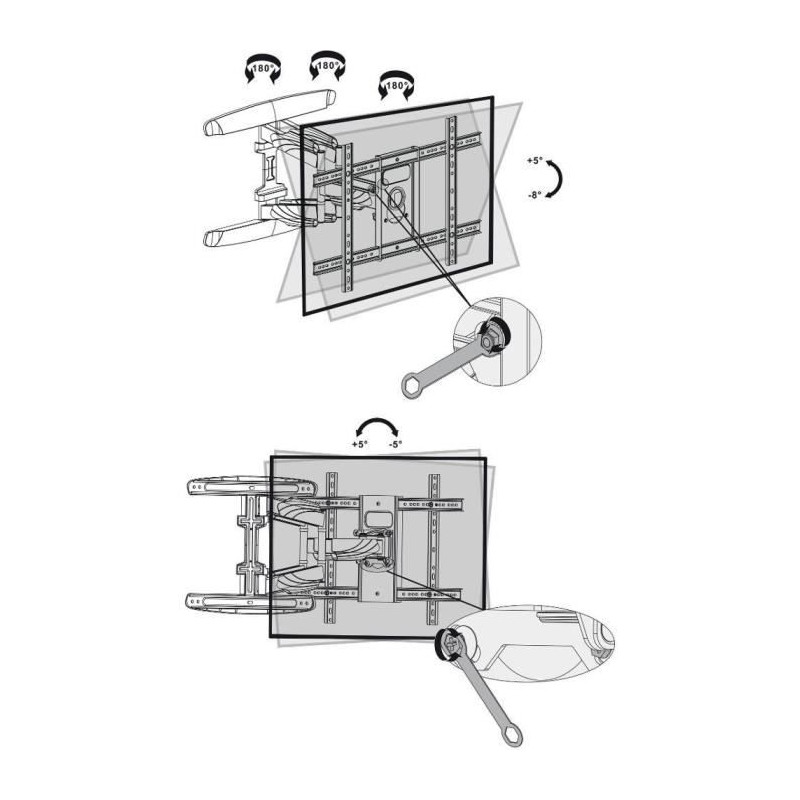 180°
180°
180°
+5°
-8°
+5°
-5°