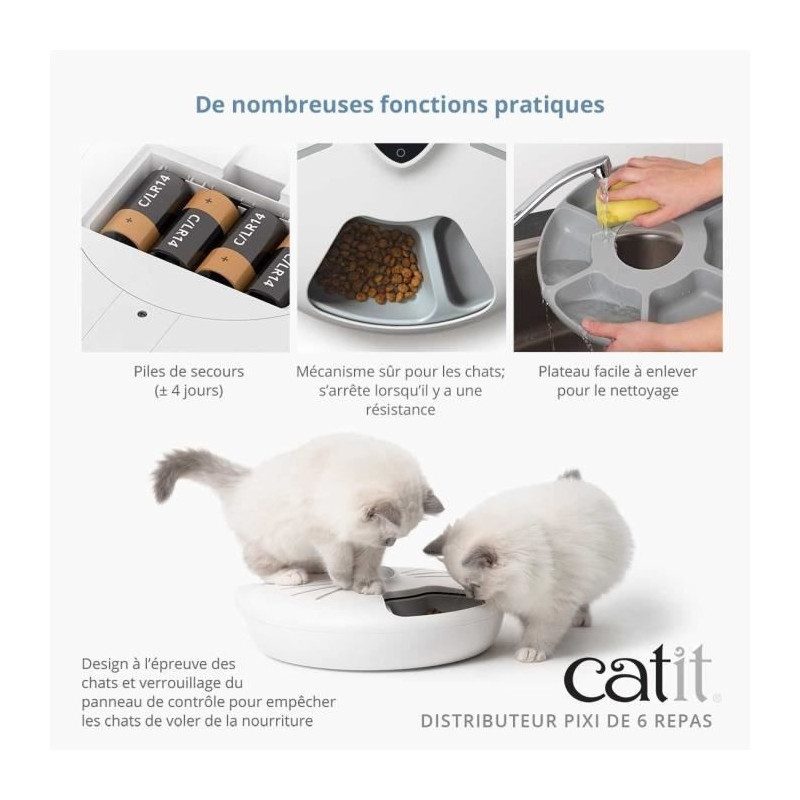 De nombreuses fonctions pratiques

C/LR14
C/LR14
C/LR14
C/LR14

Piles de secours
(± 4 jours)

Mécanisme sûr pour les chats; s'arrête lorsqu'il y a une résistance

Plateau facile à enlever pour le nettoyage

Design à l'épreuve des chats et verrouillage du panneau de contrôle pour empêcher les chats de voler de la nourriture

catit®
DISTRIBUTEUR PIXI DE 6 REPAS